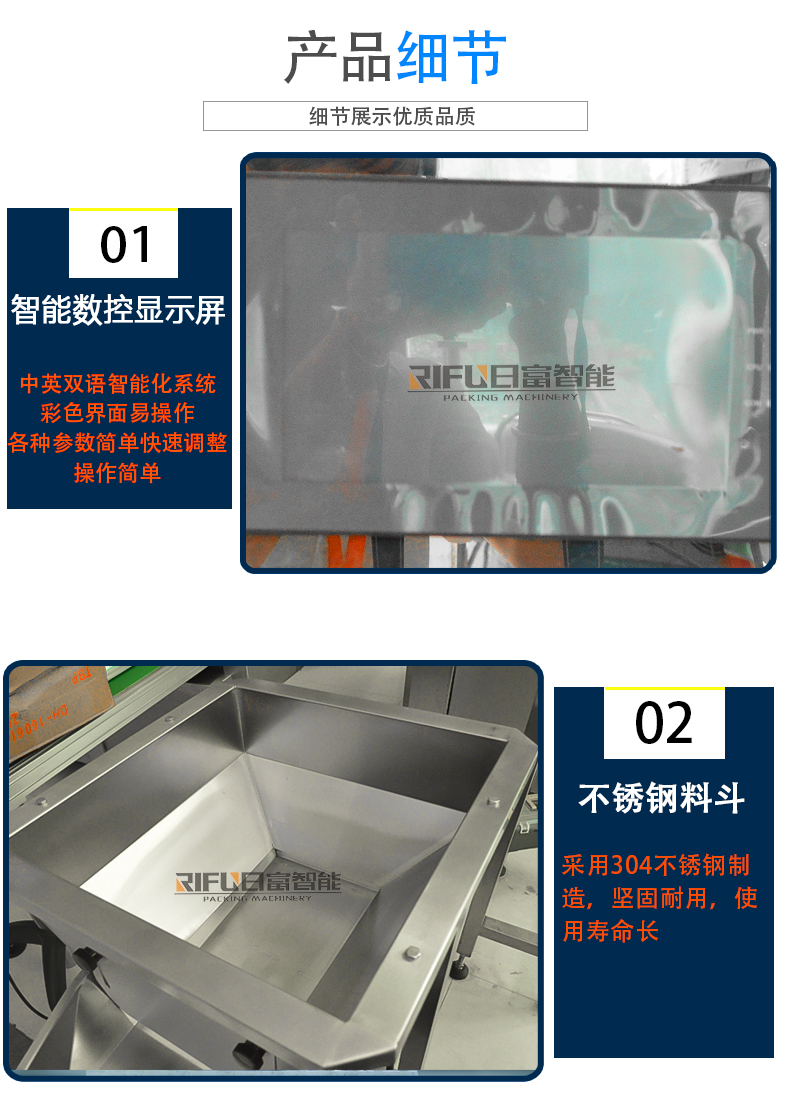 产品细节

细节展示优质品质

01

智能数控显示屏

中英双语智能化系统
彩色界面易操作
各种参数简单快速调整
操作简单

RIFU日富智能
PACKING MACHINERY

RIFU日富智能
PACKING MACHINERY

02

不锈钢料斗

采用304不锈钢制造，坚固耐用，使用寿命长